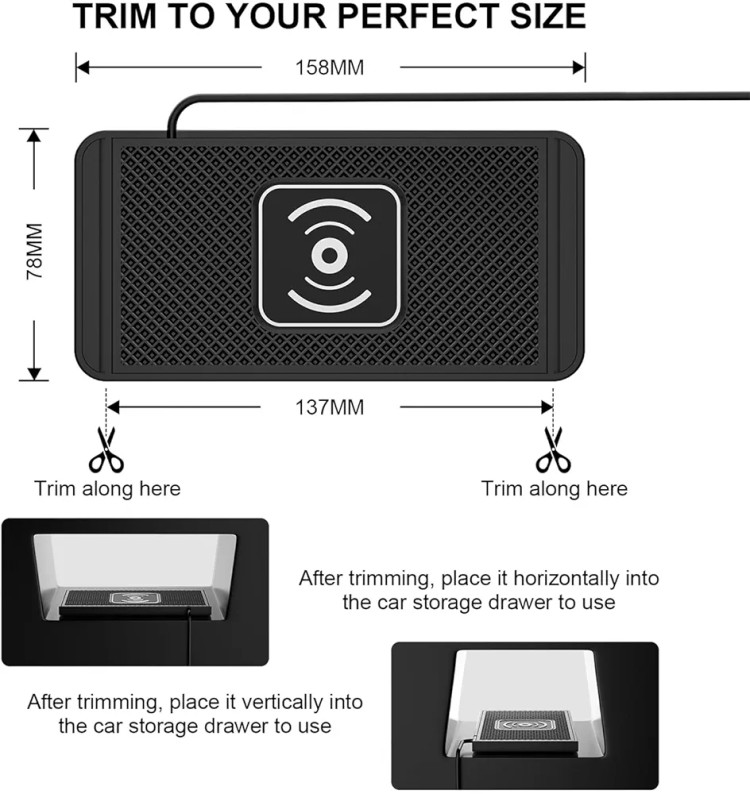 TRIM TO YOUR PERFECT SIZE

158MM

78MM

137MM

Trim along here

Trim along here

After trimming, place it horizontally into the car storage drawer to use

After trimming, place it vertically into the car storage drawer to use