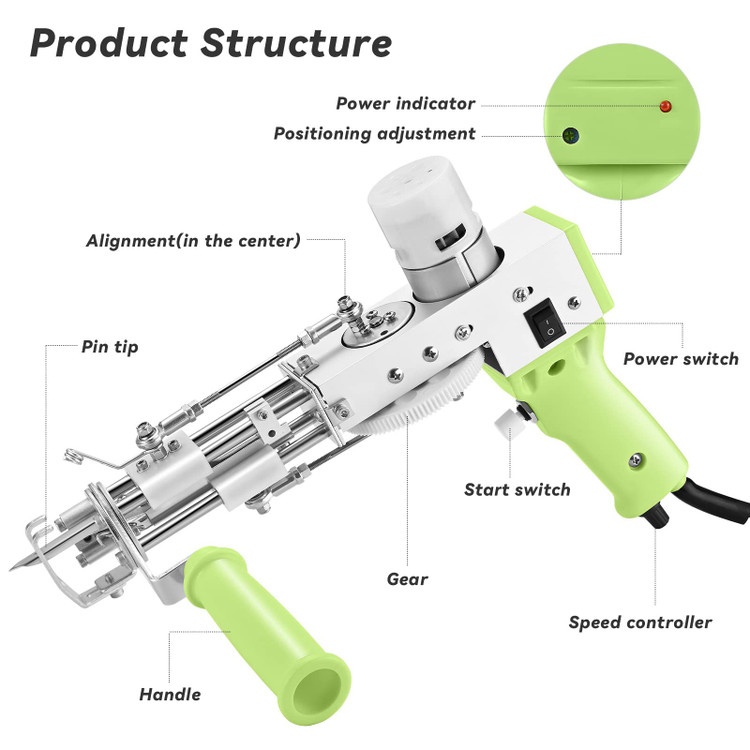 Product Structure

Power indicator

Positioning adjustment

Alignment(in the center)

Pin tip

Power switch

Start switch

Gear

Speed controller

Handle