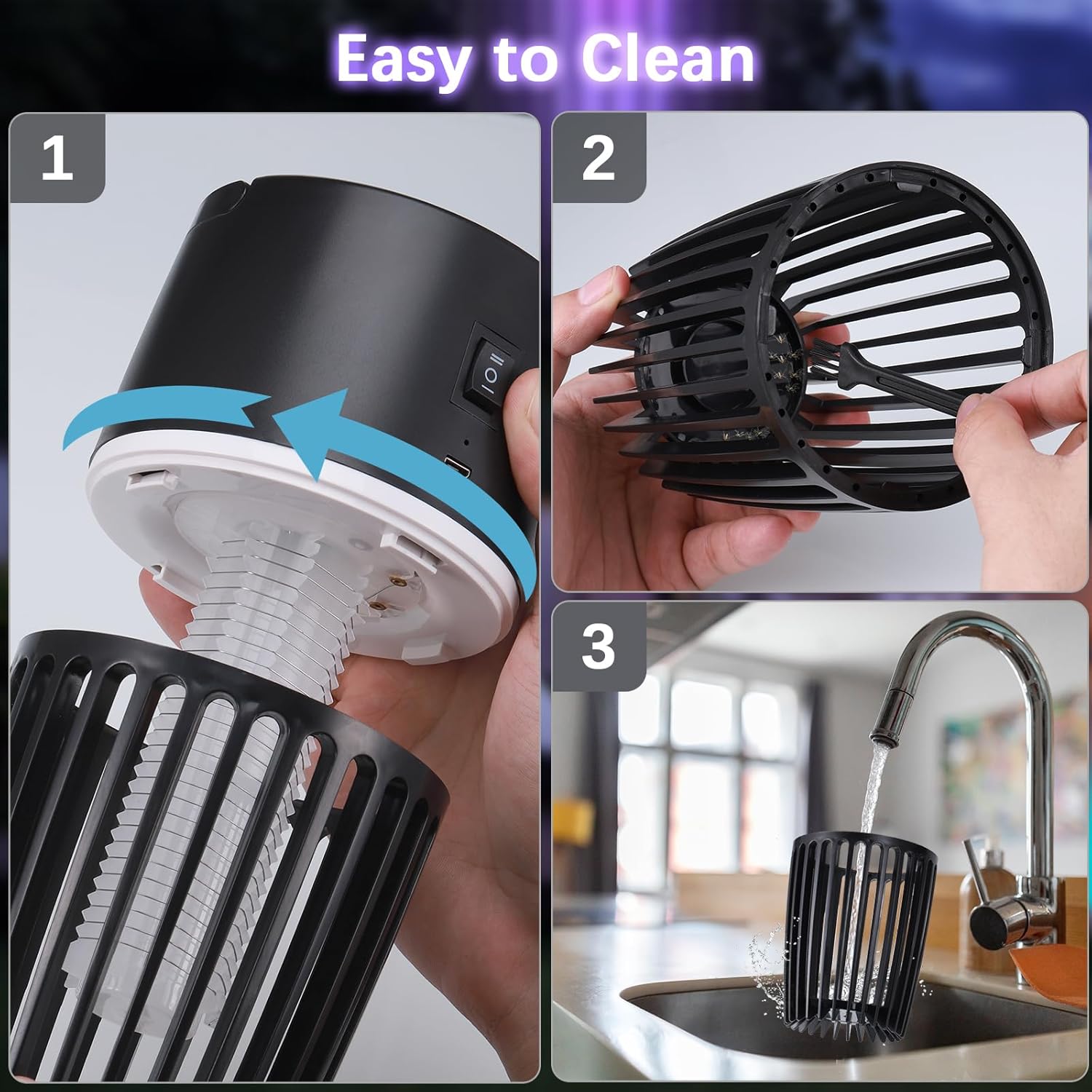 Easy to Clean

1

2

3