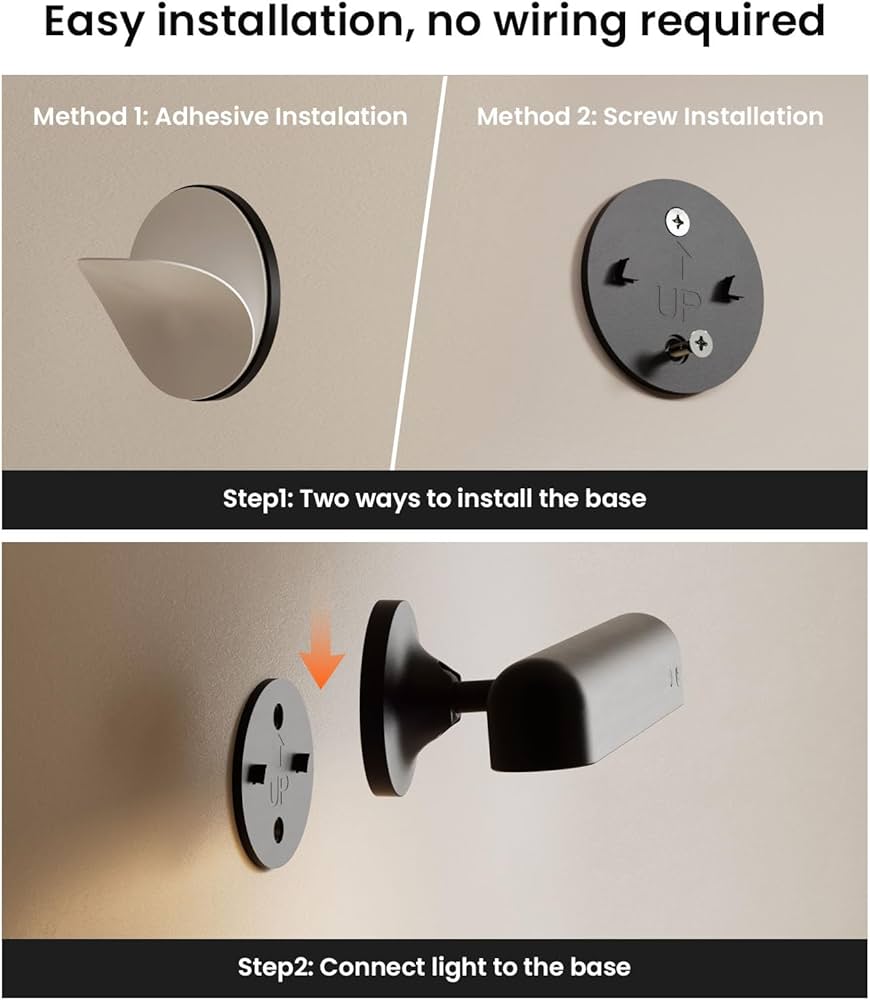 Easy installation, no wiring required

Method 1: Adhesive Instalation

Method 2: Screw Installation

UP

Step1: Two ways to install the base

UP

Step2: Connect light to the base