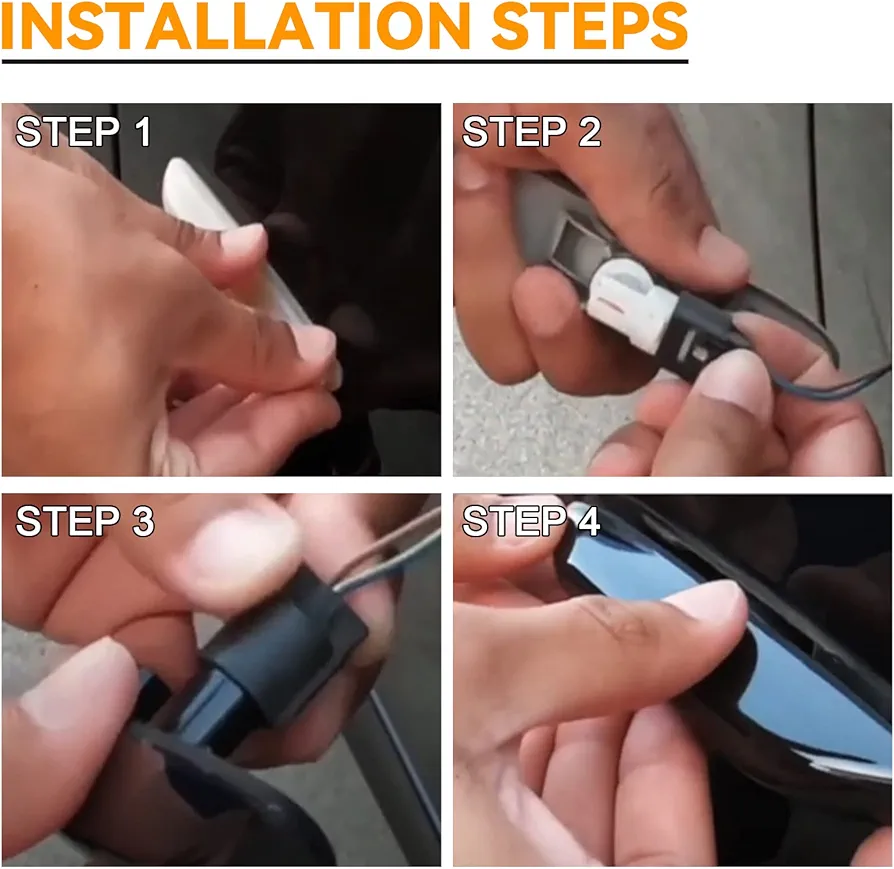 INSTALLATION STEPS

STEP 1

STEP 2

STEP 3

STEP 4