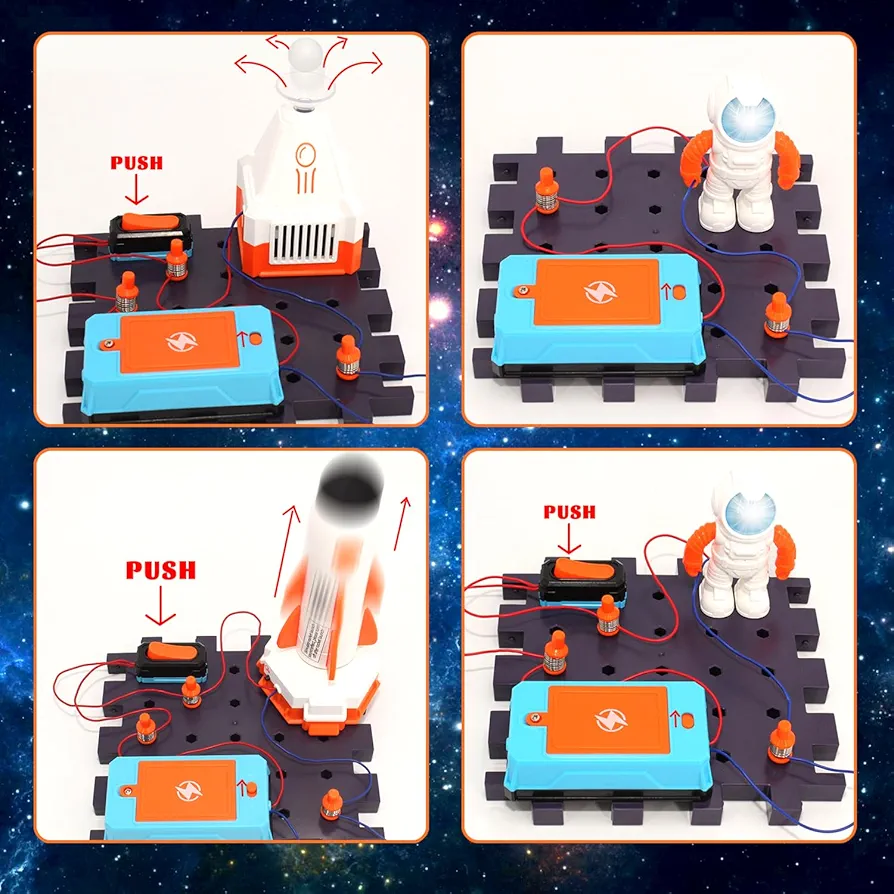 PUSH

PUSH

PUSH