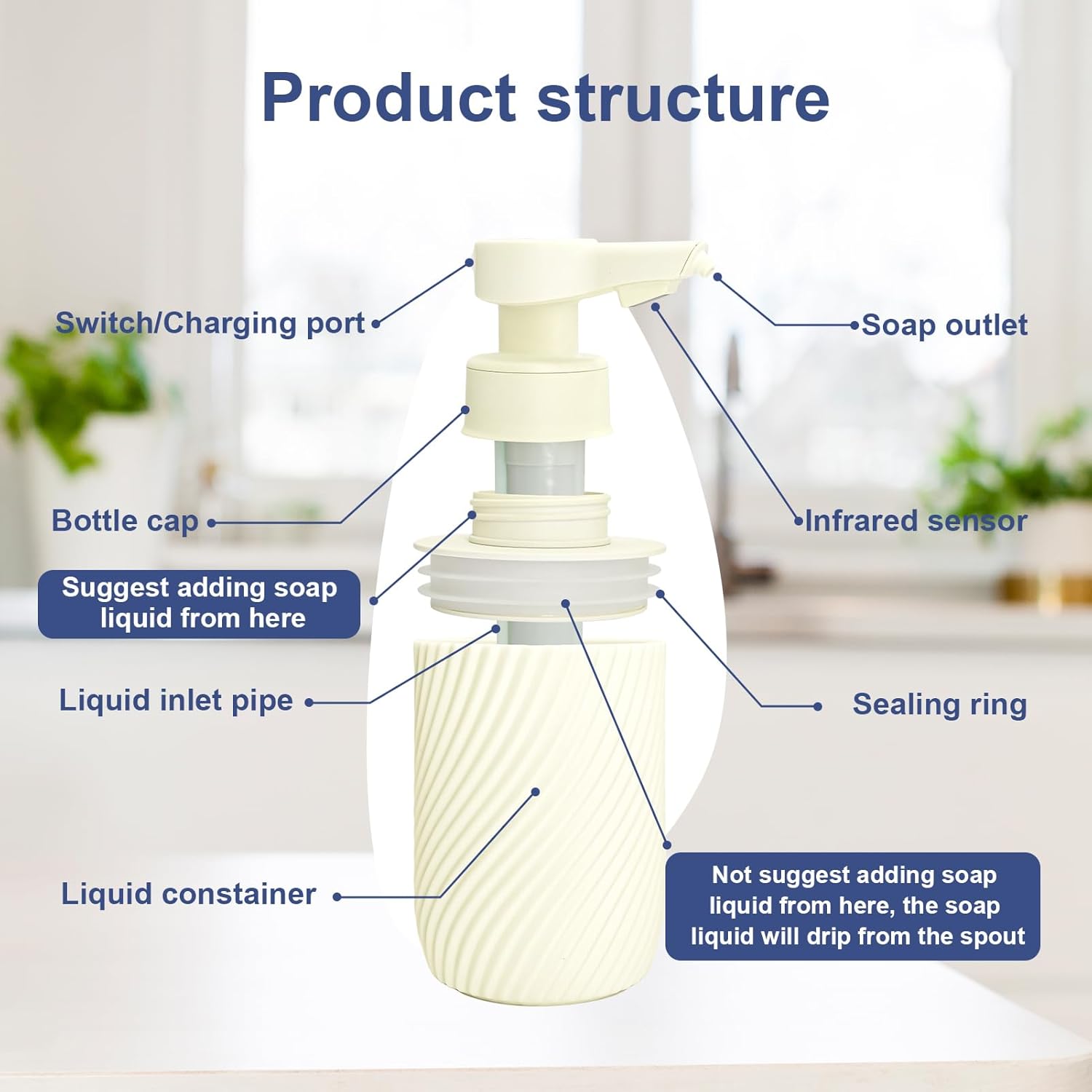 Product structure

Switch/Charging port

Soap outlet

Bottle cap

Infrared sensor

Suggest adding soap liquid from here

Liquid inlet pipe

Sealing ring

Liquid constainer

Not suggest adding soap liquid from here, the soap liquid will drip from the spout