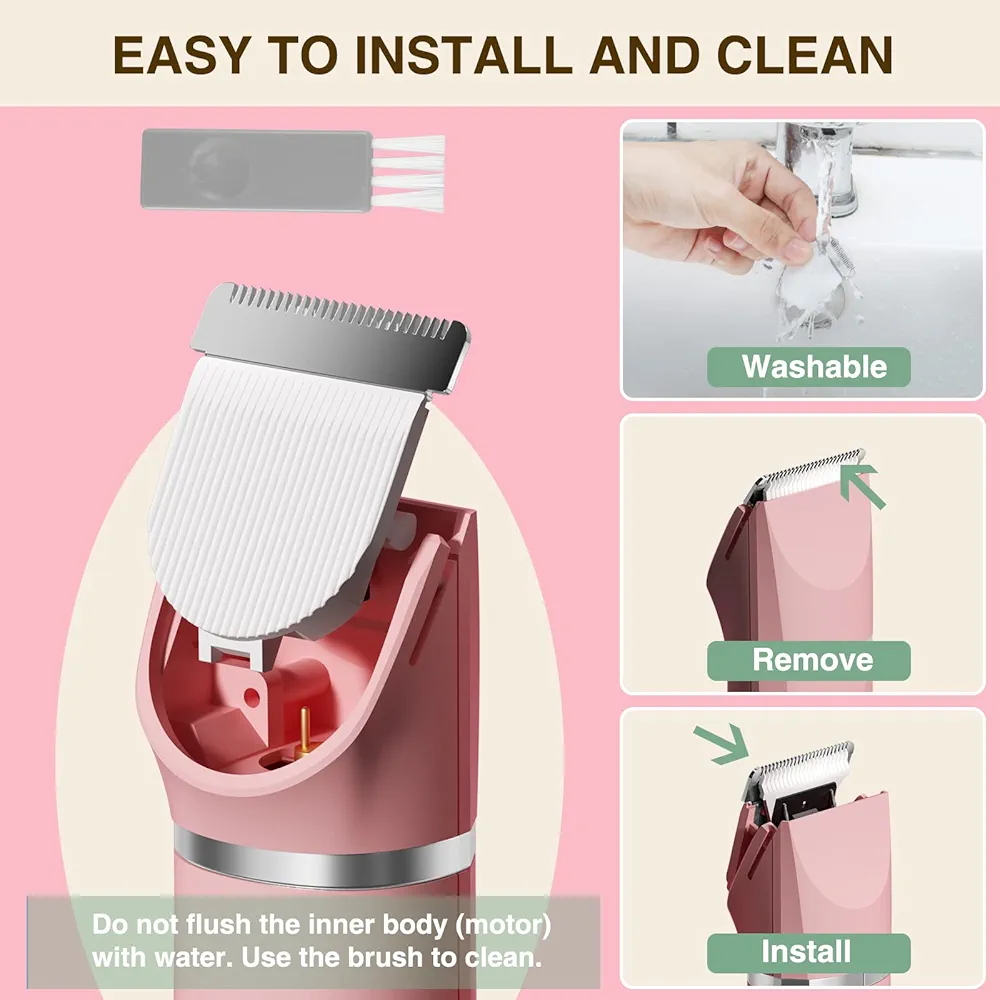 EASY TO INSTALL AND CLEAN

Washable

Remove

Install

Do not flush the inner body (motor) with water. Use the brush to clean.