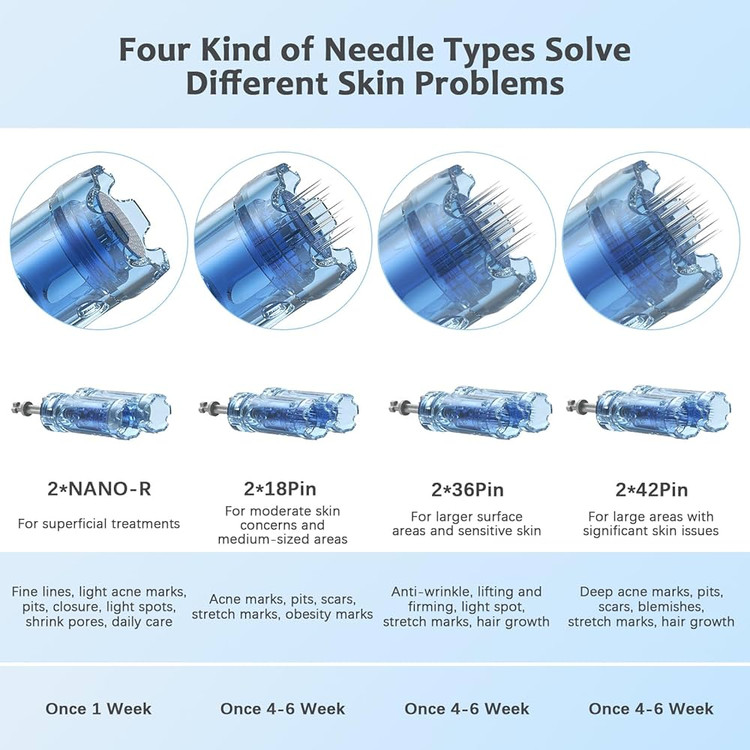 Four Kind of Needle Types Solve Different Skin Problems

| 2*NANO-R | 2*18Pin | 2*36Pin | 2*42Pin |
|---|---|---|---|
| For superficial treatments | For moderate skin concerns and medium-sized areas | For larger surface areas and sensitive skin | For large areas with significant skin issues |
| Fine lines, light acne marks, pits, closure, light spots, shrink pores, daily care | Acne marks, pits, scars, stretch marks, obesity marks | Anti-wrinkle, lifting and firming, light spot, stretch marks, hair growth | Deep acne marks, pits, scars, blemishes, stretch marks, hair growth |
| Once 1 Week | Once 4-6 Week | Once 4-6 Week | Once 4-6 Week |