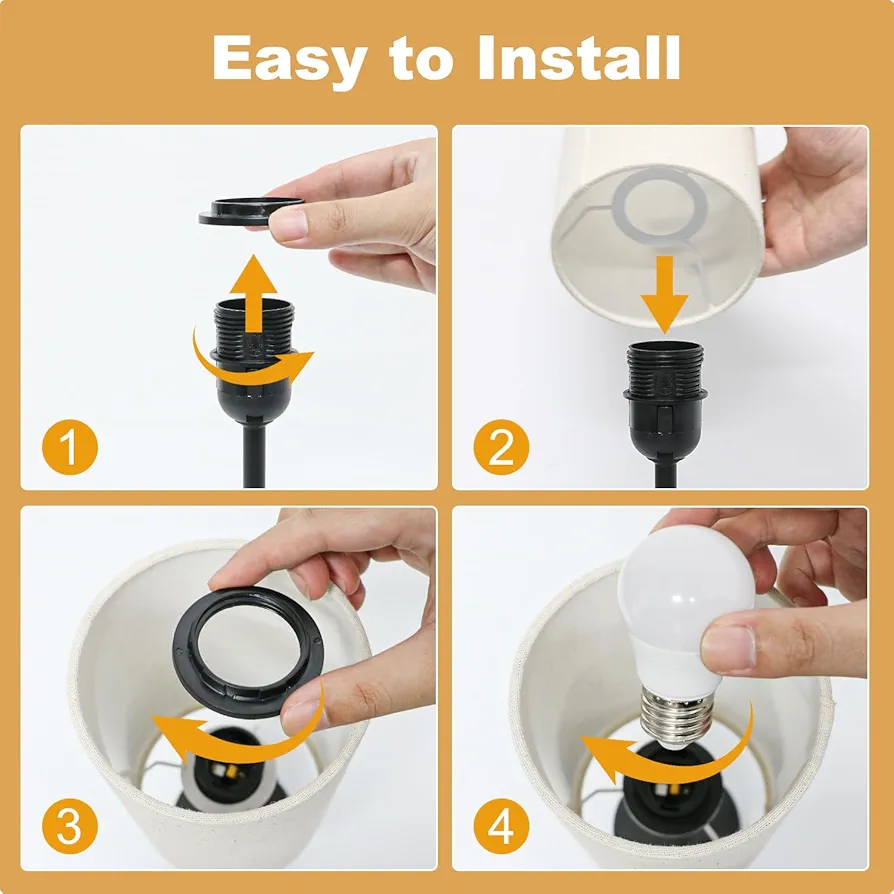 Easy to Install

1

2

3

4