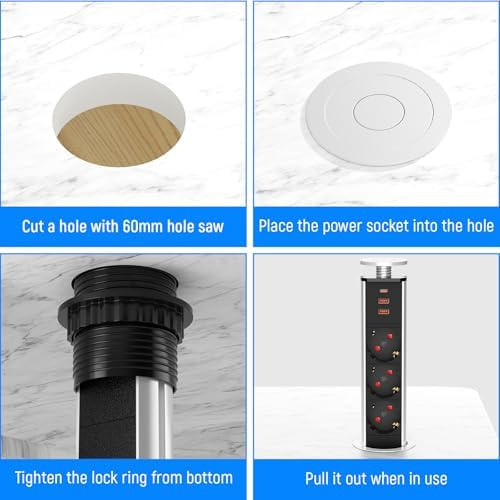 Cut a hole with 60mm hole saw

Place the power socket into the hole

Tighten the lock ring from bottom

Pull it out when in use