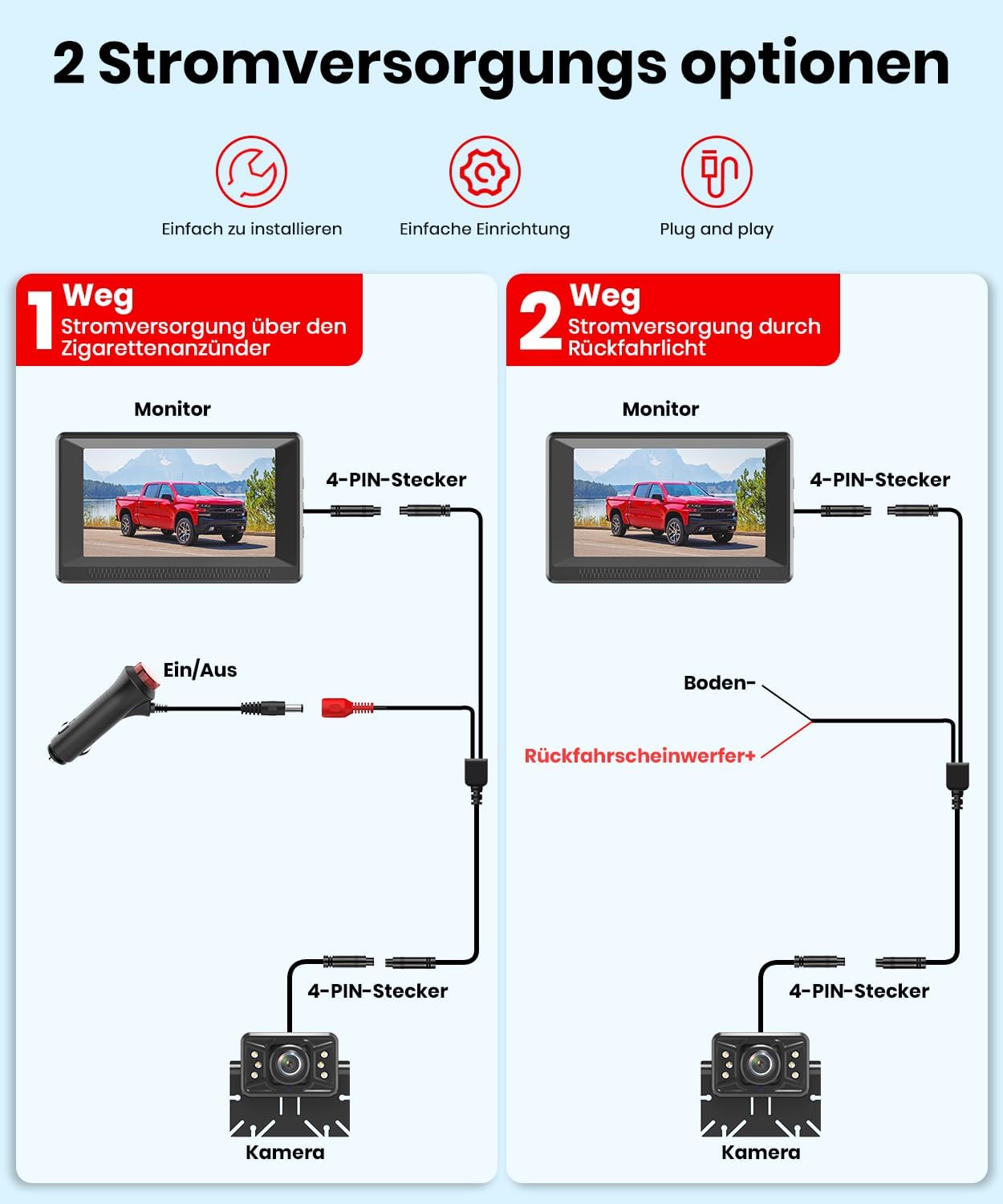 2 Stromversorgungs optionen

Einfach zu installieren

Einfache Einrichtung

Plug and play

1 Weg
Stromversorgung über den Zigarettenanzünder

Monitor

4-PIN-Stecker

Ein/Aus

4-PIN-Stecker

Kamera

2 Weg
Stromversorgung durch Rückfahrlicht

Monitor

4-PIN-Stecker

Boden-

Rückfahrscheinwerfer+

4-PIN-Stecker

Kamera