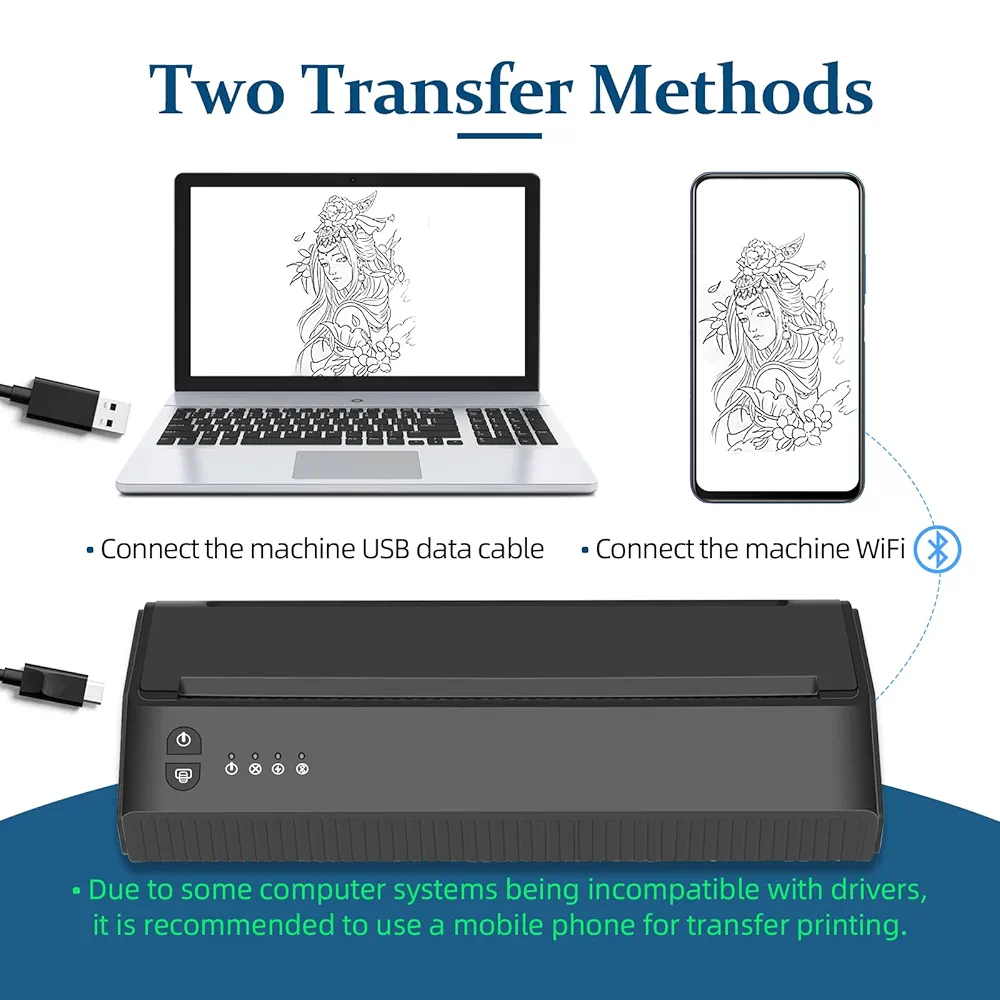 Two Transfer Methods

• Connect the machine USB data cable

• Connect the machine WiFi

• Due to some computer systems being incompatible with drivers, it is recommended to use a mobile phone for transfer printing.