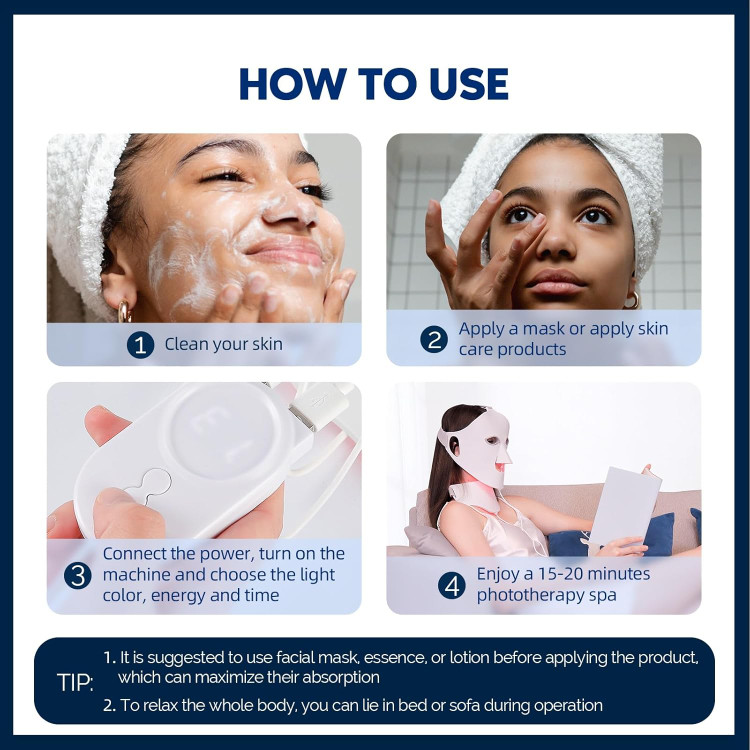 HOW TO USE

1 Clean your skin

2 Apply a mask or apply skin care products

3 Connect the power, turn on the machine and choose the light color, energy and time

4 Enjoy a 15-20 minutes phototherapy spa

TIP:
1. It is suggested to use facial mask, essence, or lotion before applying the product, which can maximize their absorption
2. To relax the whole body, you can lie in bed or sofa during operation