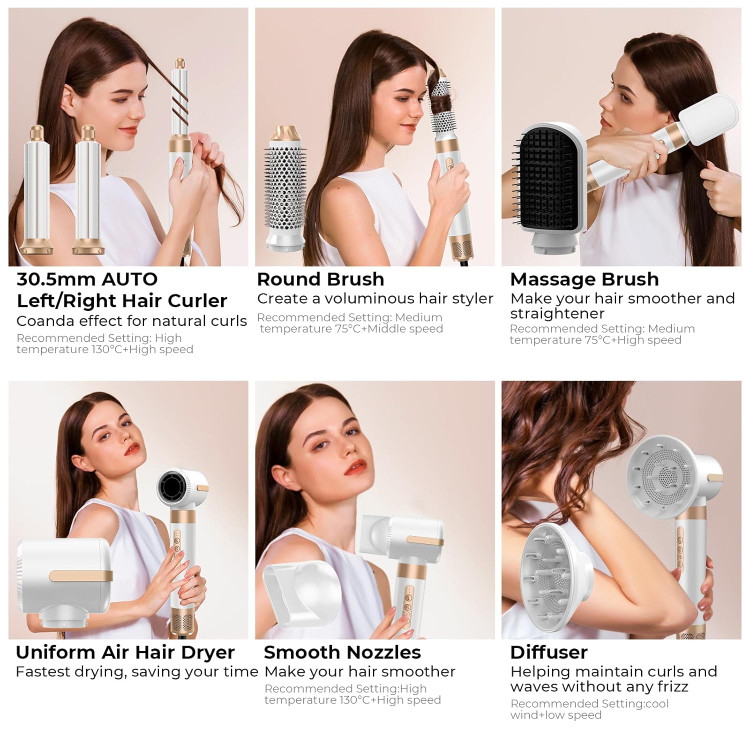 30.5mm AUTO Left/Right Hair Curler
Coanda effect for natural curls
Recommended Setting: High temperature 130°C+High speed

Round Brush
Create a voluminous hair styler
Recommended Setting: Medium temperature 75°C+Middle speed

Massage Brush
Make your hair smoother and straightener
Recommended Setting: Medium temperature 75°C+High speed

Uniform Air Hair Dryer
Fastest drying, saving your time

Smooth Nozzles
Make your hair smoother
Recommended Setting:High temperature 130°C+High speed

Diffuser
Helping maintain curls and waves without any frizz
Recommended Setting:cool wind+low speed