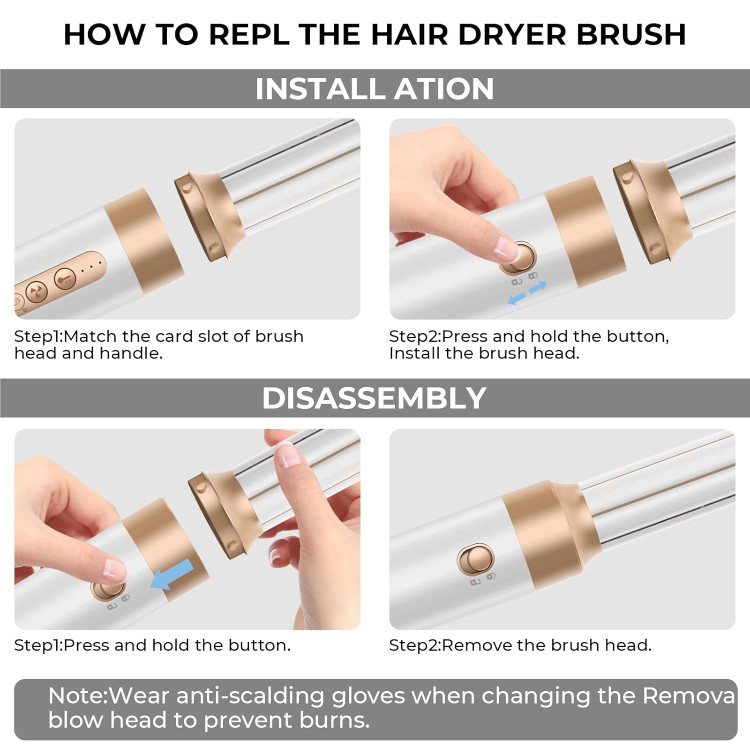 HOW TO REPL THE HAIR DRYER BRUSH

INSTALL ATION

Step1:Match the card slot of brush head and handle.

Step2:Press and hold the button, Install the brush head.

DISASSEMBLY

Step1:Press and hold the button.

Step2:Remove the brush head.

Note:Wear anti-scalding gloves when changing the Remova blow head to prevent burns.