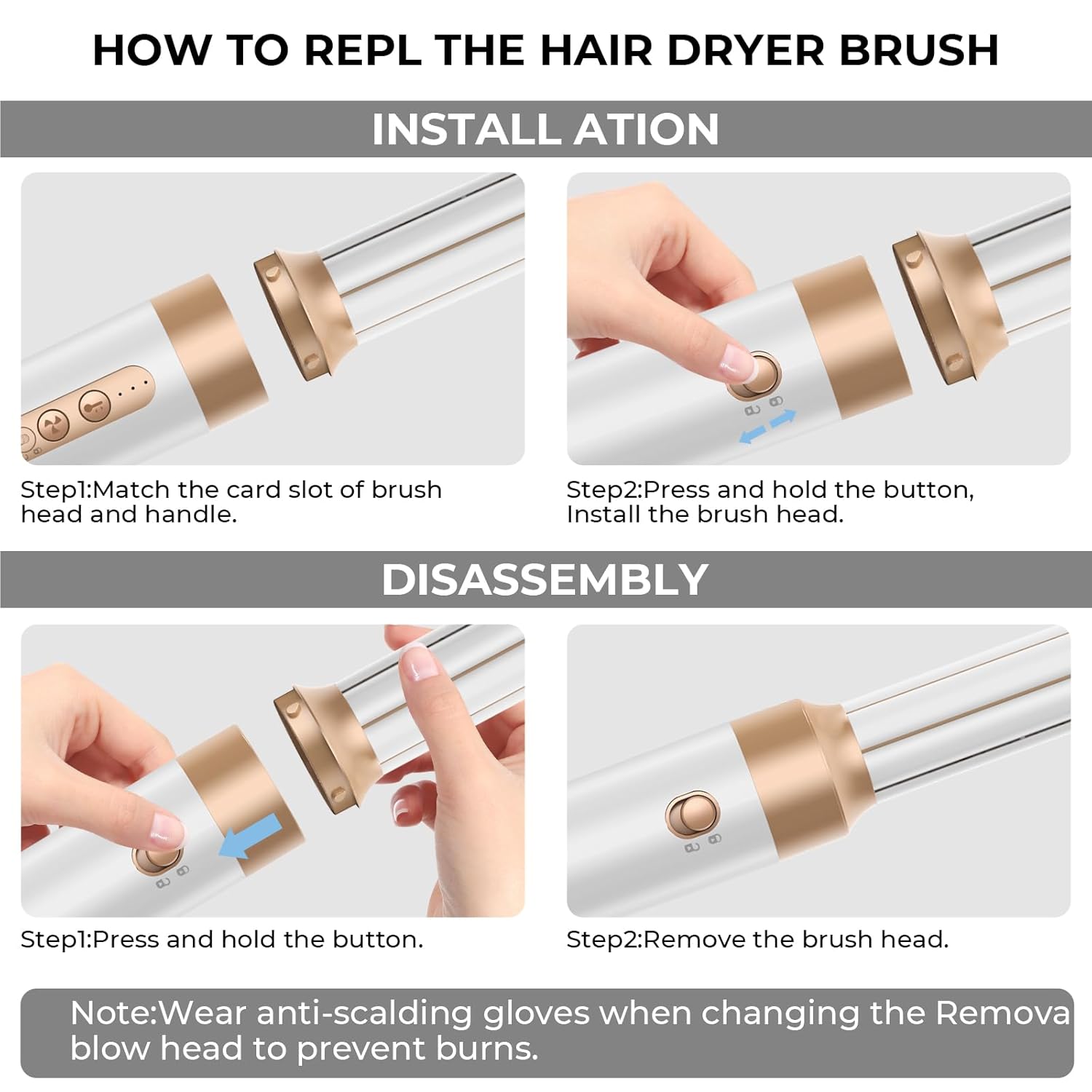 HOW TO REPL THE HAIR DRYER BRUSH

INSTALL ATION

Step1:Match the card slot of brush head and handle.

Step2:Press and hold the button, Install the brush head.

DISASSEMBLY

Step1:Press and hold the button.

Step2:Remove the brush head.

Note:Wear anti-scalding gloves when changing the Remova blow head to prevent burns.